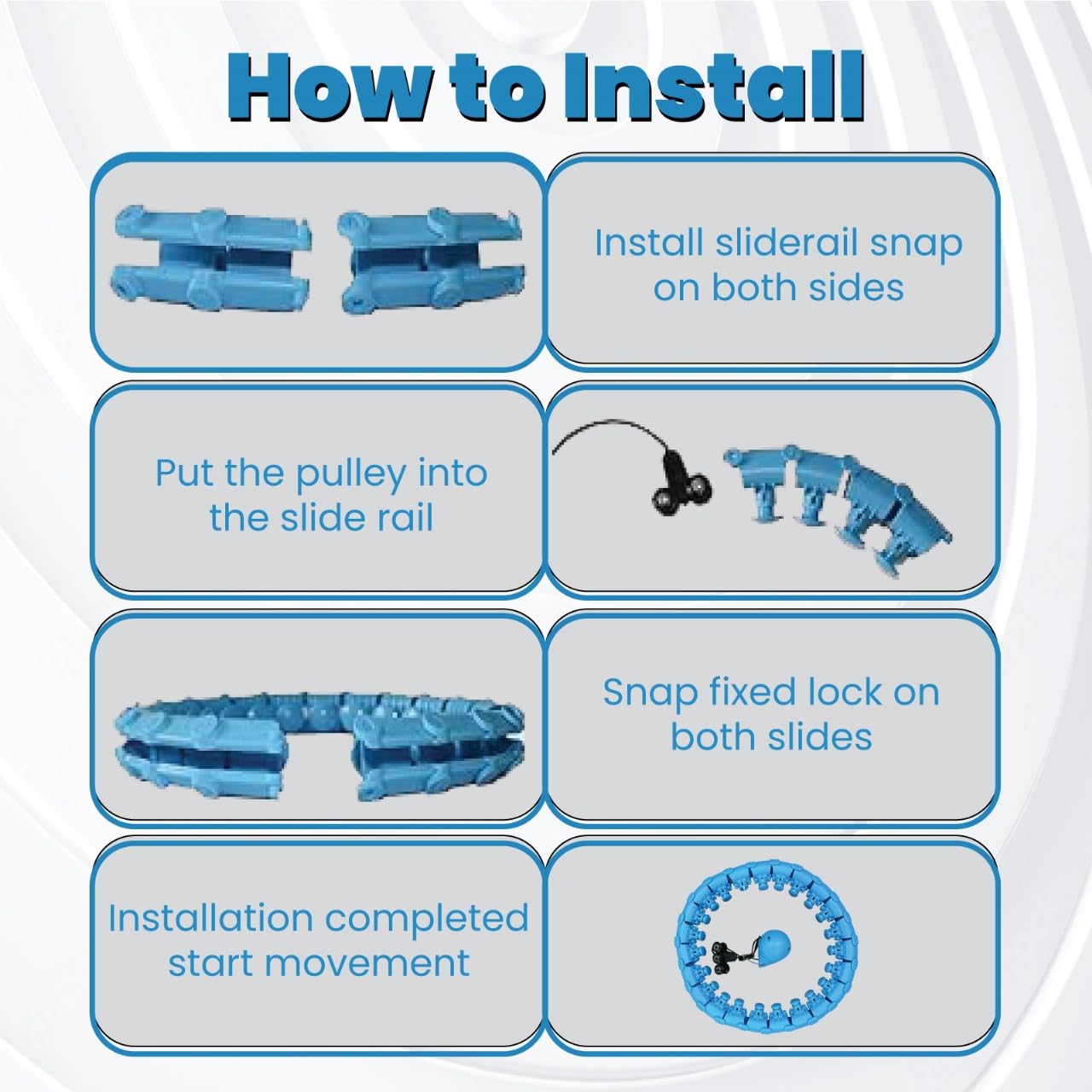 How to Install

Install sliderail snap on both sides

Put the pulley into the slide rail

Snap fixed lock on both slides

Installation completed start movement