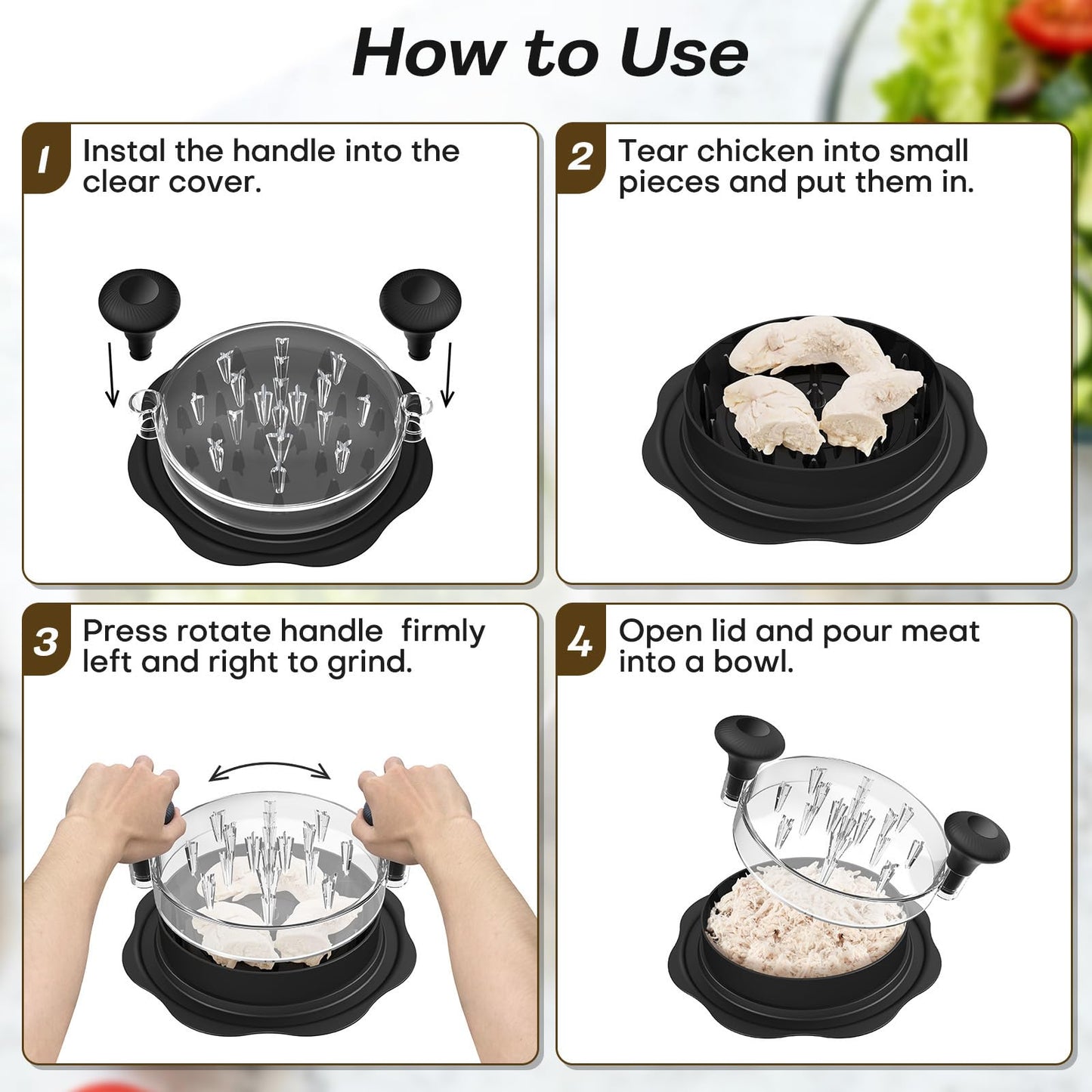 How to Use

1 Instal the handle into the clear cover.

2 Tear chicken into small pieces and put them in.

3 Press rotate handle  firmly left and right to grind.

4 Open lid and pour meat into a bowl.