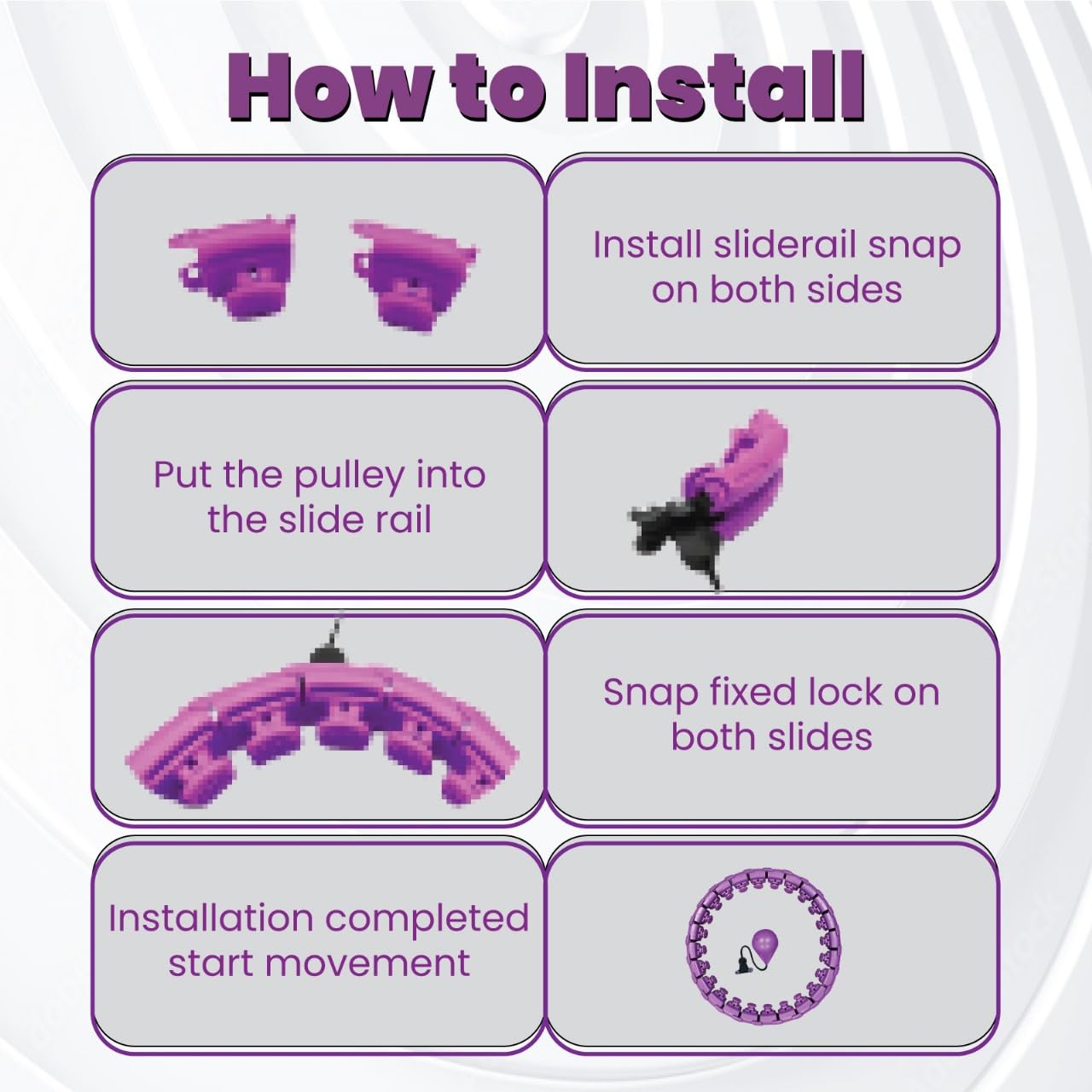 How to Install

Install sliderail snap on both sides

Put the pulley into the slide rail

Snap fixed lock on both slides

Installation completed start movement