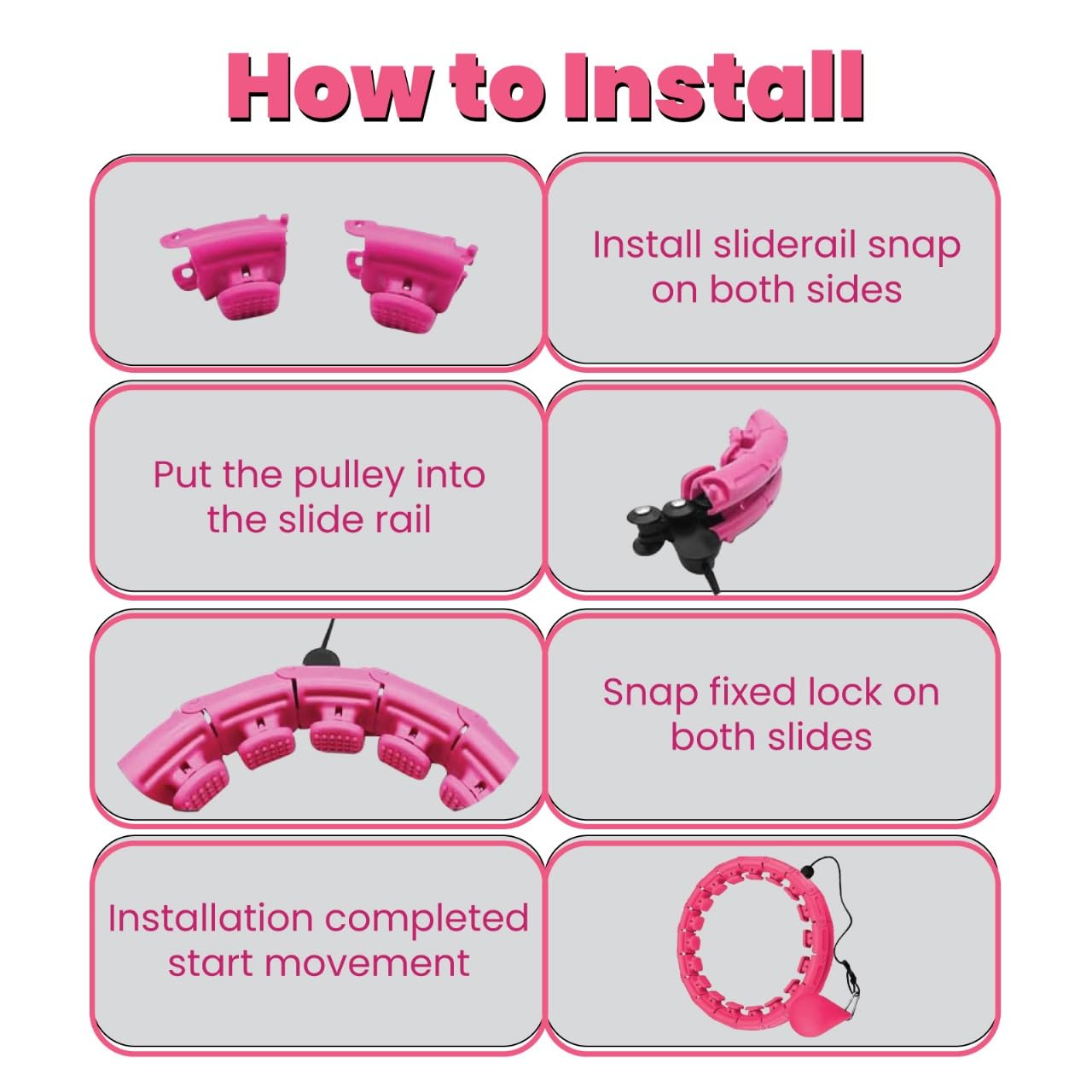 How to Install

Install sliderail snap on both sides

Put the pulley into the slide rail

Snap fixed lock on both slides

Installation completed start movement